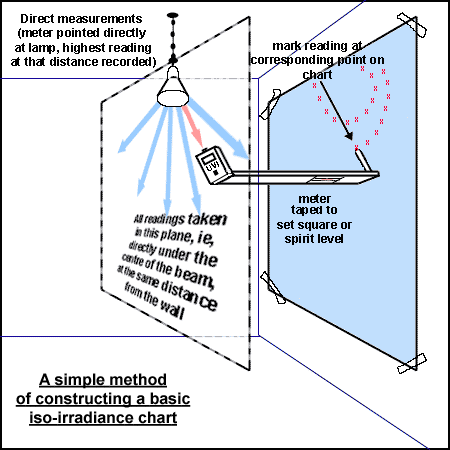 Direct measurements (meter pointed directly at lamp, highest reading at that distance recorded)

mark reading at corresponding point on chart

UVI

meter taped to set square or spirit level

All readings taken in this plane, ie, directly under the centre of the beam, at the same distance from the wall

A simple method of constructing a basic iso-irradiance chart